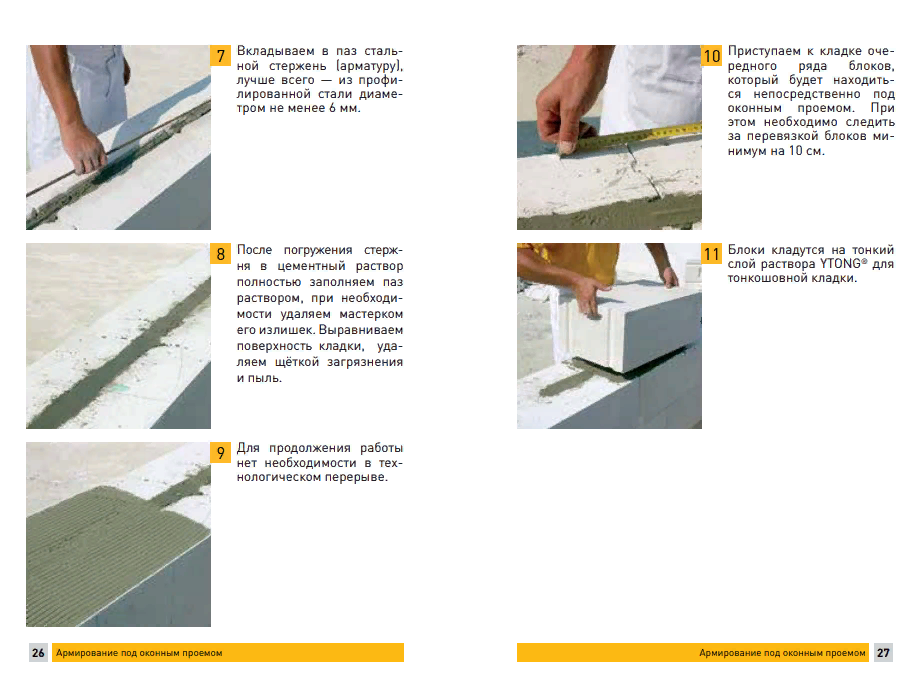 7 Вкладываем в паз стальной стержень (арматуру), лучше всего — из профилированной стали диаметром не менее 6 мм.

8 После погружения стержня в цементный раствор полностью заполняем паз раствором, при необходимости удаляем мастерком его излишек. Выравниваем поверхность кладки, удаляем щёткой загрязнения и пыль.

9 Для продолжения работы нет необходимости в технологическом перерыве.

26 Армирование под оконным проемом

10 Приступаем к кладке очередного ряда блоков, который будет находиться непосредственно под оконным проемом. При этом необходимо следить за перевязкой блоков минимум на 10 см.

11 Блоки кладутся на тонкий слой раствора YTONG® для тонкошовной кладки.

Армирование под оконным проемом 27